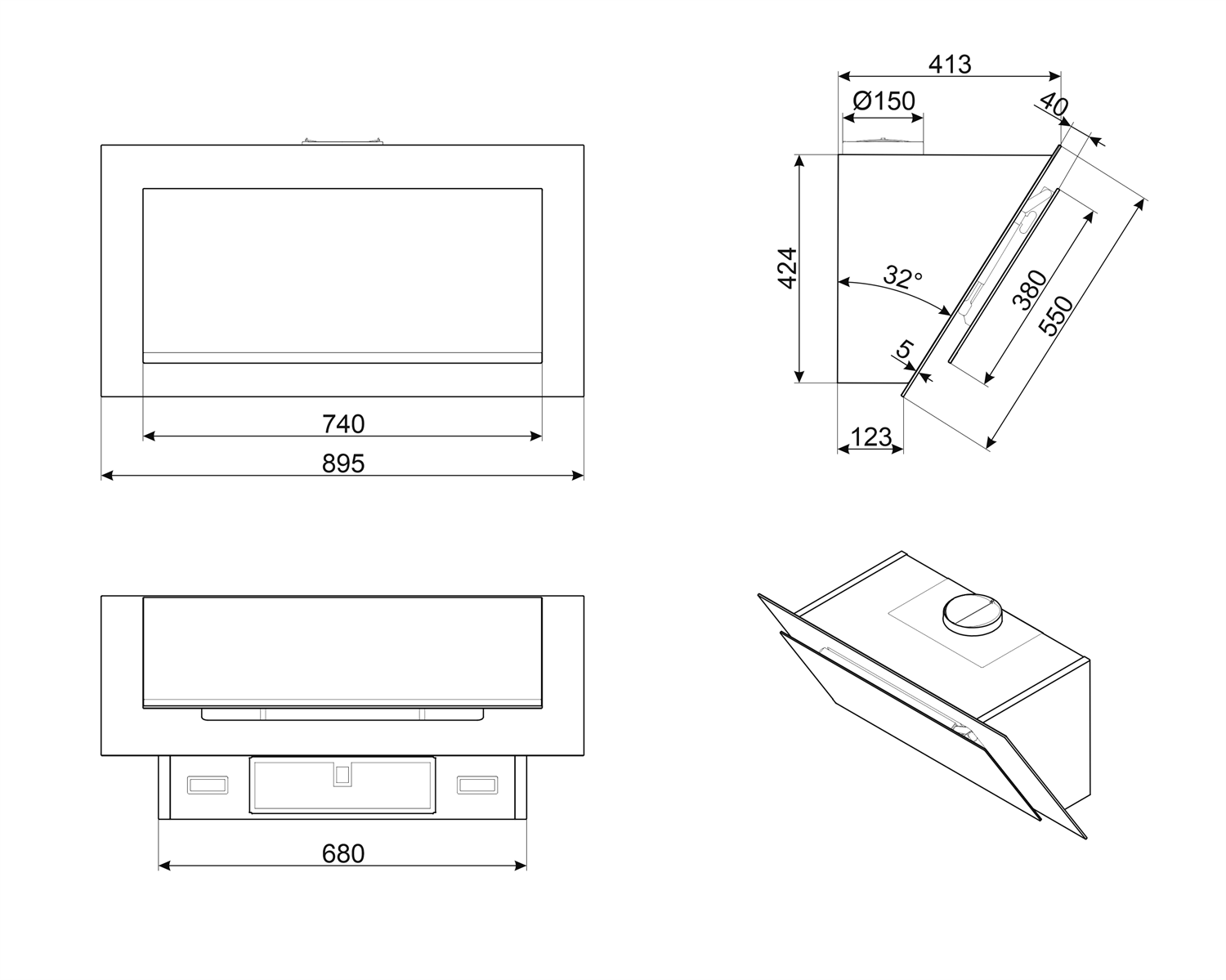 740

895

413

Ø150

40

424

32°

380

550

5

123

680